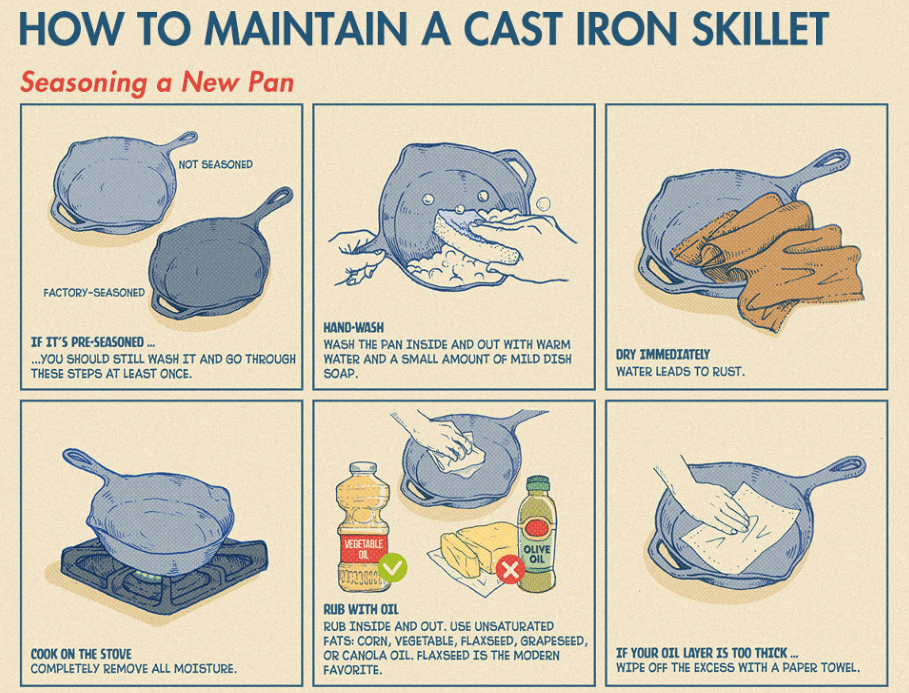 HOW TO MAINTAIN A CAST IRON SKILLET

Seasoning a New Pan

NOT SEASONED

FACTORY-SEASONED

IF IT'S PRE-SEASONED ...
...YOU SHOULD STILL WASH IT AND GO THROUGH THESE STEPS AT LEAST ONCE.

HAND-WASH
WASH THE PAN INSIDE AND OUT WITH WARM WATER AND A SMALL AMOUNT OF MILD DISH SOAP.

DRY IMMEDIATELY
WATER LEADS TO RUST.

COOK ON THE STOVE
COMPLETELY REMOVE ALL MOISTURE.

VEGETABLE OIL

OLIVE OIL

RUB WITH OIL
RUB INSIDE AND OUT. USE UNSATURATED FATS: CORN, VEGETABLE, FLAXSEED, GRAPESEED, OR CANOLA OIL. FLAXSEED IS THE MODERN FAVORITE.

IF YOUR OIL LAYER IS TOO THICK ...
WIPE OFF THE EXCESS WITH A PAPER TOWEL.